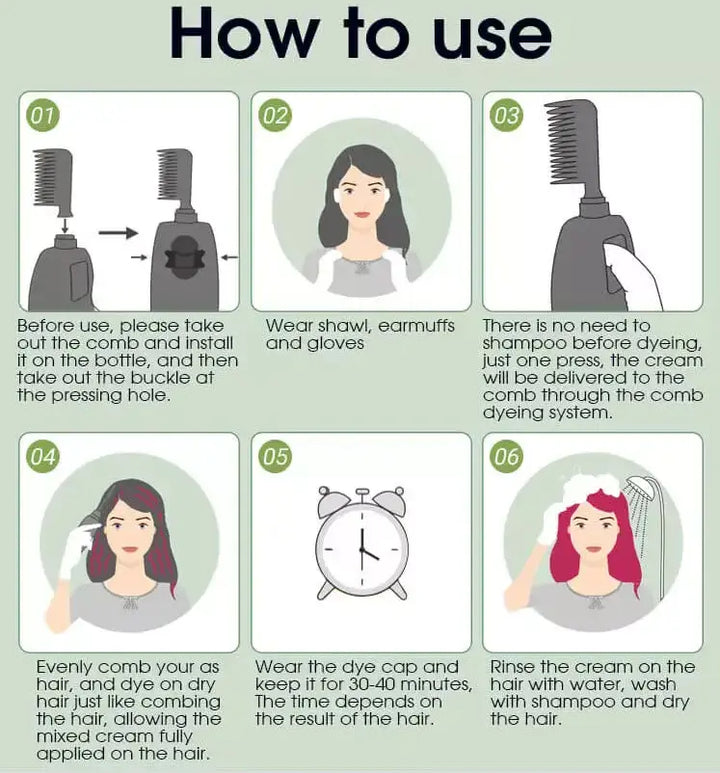 How to use

01

Before use, please take out the comb and install it on the bottle, and then take out the buckle at the pressing hole.

02

Wear shawl, earmuffs and gloves

03

There is no need to shampoo before dyeing, just one press, the cream will be delivered to the comb through the comb dyeing system.

04

Evenly comb your as hair, and dye on dry hair just like combing the hair, allowing the mixed cream fully applied on the hair.

05

Wear the dye cap and keep it for 30-40 minutes, The time depends on the result of the hair.

06

Rinse the cream on the hair with water, wash with shampoo and dry the hair.