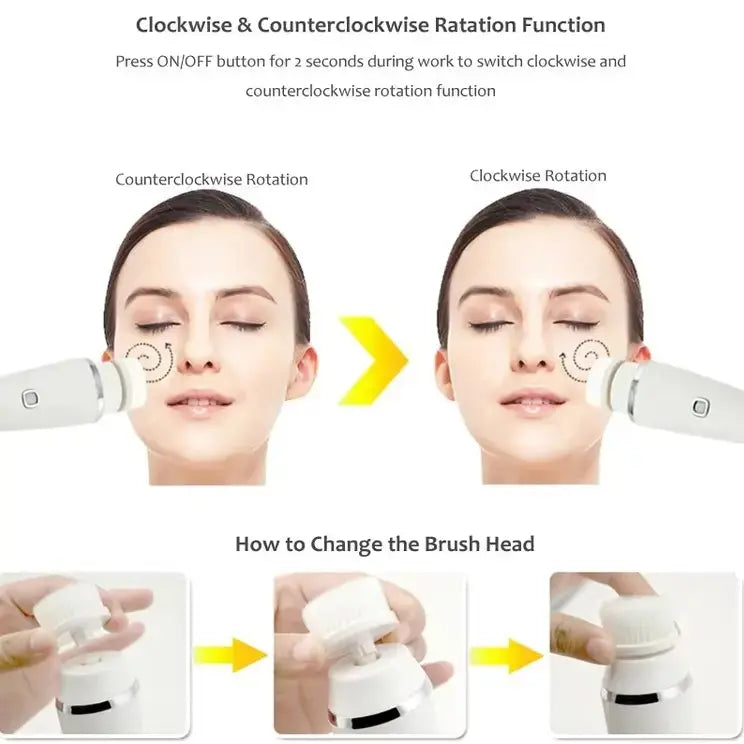 Clockwise & Counterclockwise Ratation Function

Press ON/OFF button for 2 seconds during work to switch clockwise and counterclockwise rotation function

Counterclockwise Rotation

Clockwise Rotation

How to Change the Brush Head